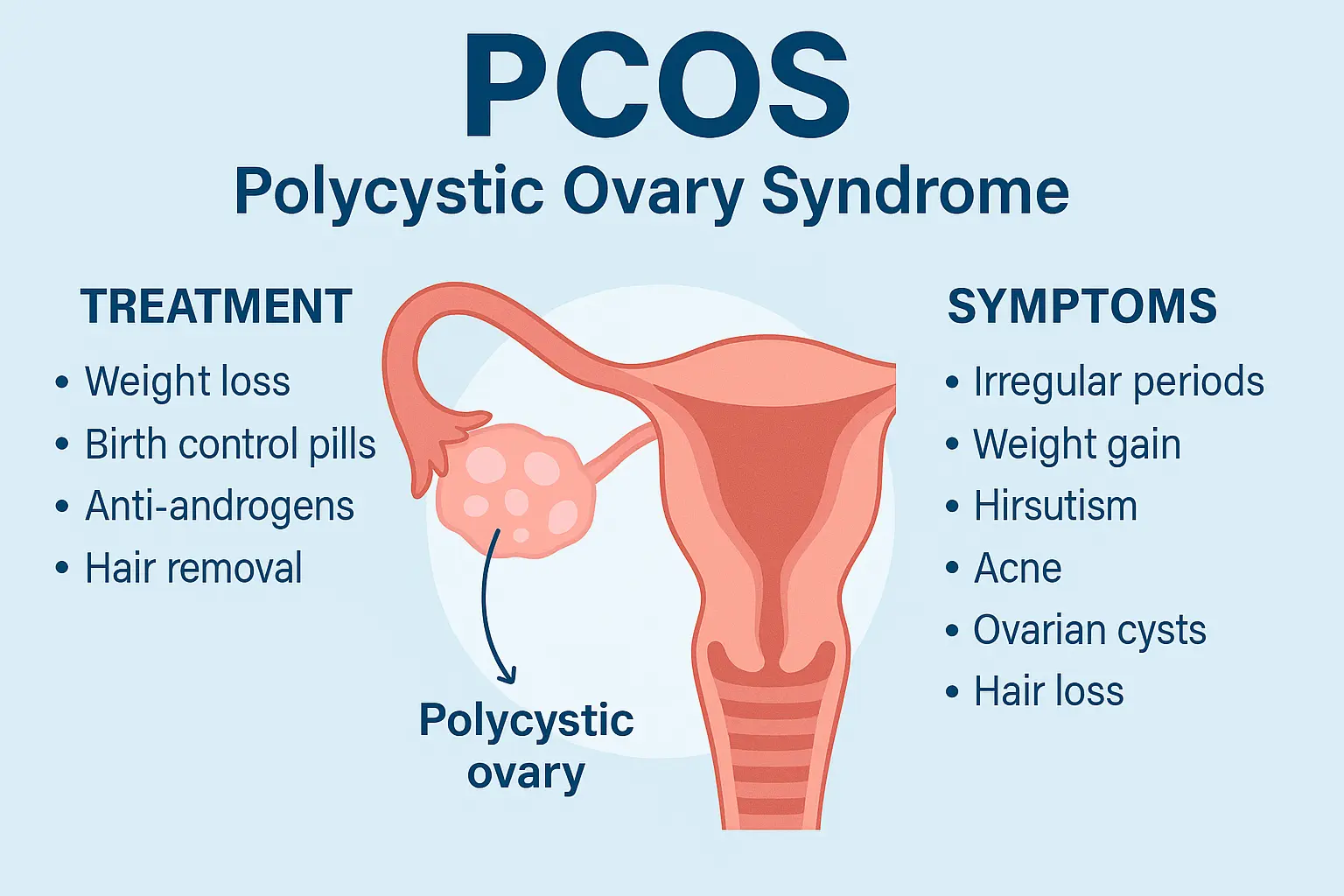 PCOS
Polycystic Ovary Syndrome

TREATMENT
• Weight loss
• Birth control pills
• Anti-androgens
• Hair removal

Polycystic ovary

SYMPTOMS
• Irregular periods
• Weight gain
• Hirsutism
• Acne
• Ovarian cysts
• Hair loss